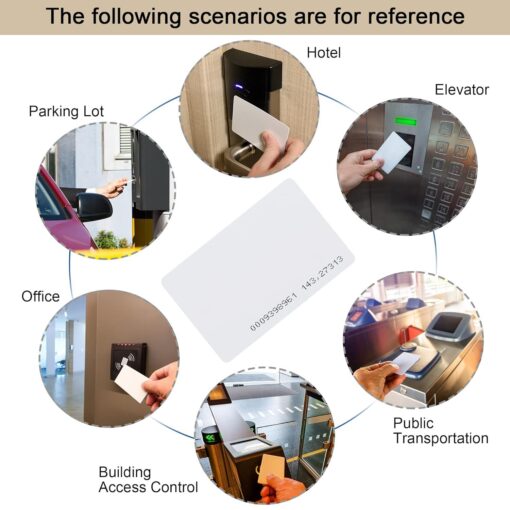 The following scenarios are for reference

Hotel

Elevator

Parking Lot

0009398961 143,27313

Office

Public Transportation

Building Access Control